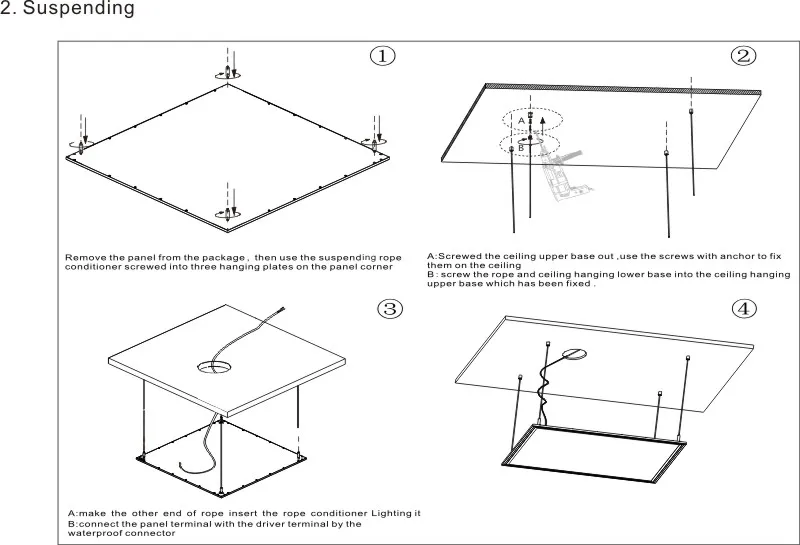 2. Suspending

①

Remove the panel from the package , then use the suspending rope conditioner screwed into three hanging plates on the panel corner

②

A

B

A:Screwed the ceiling upper base out ,use the screws with anchor to fix them on the ceiling
B : screw the rope and ceiling hanging lower base into the ceiling hanging upper base which has been fixed .

③

A:make the other end of rope insert the rope conditioner Lighting it
B:connect the panel terminal with the driver terminal by the waterproof connector

④