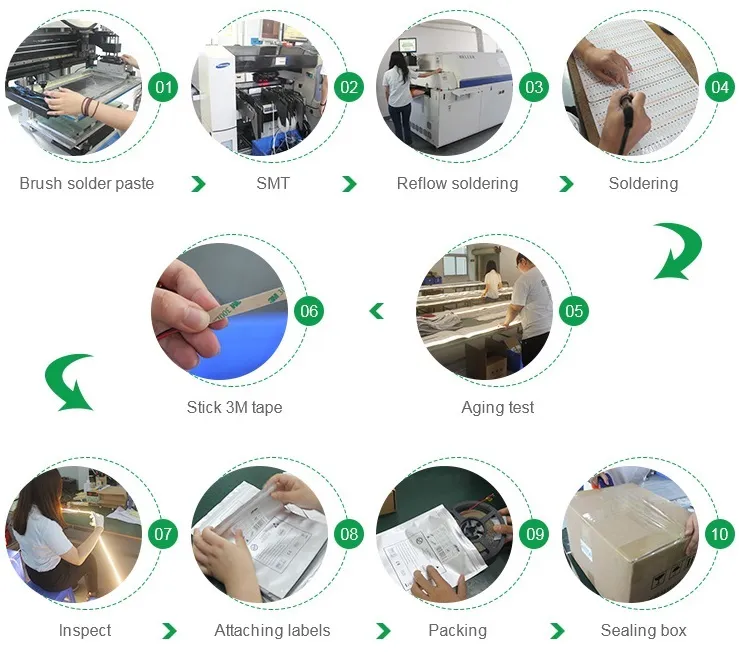 01
Brush solder paste

02
SMT

03
Reflow soldering

04
Soldering

05
Aging test

06
Stick 3M tape

07
Inspect

08
Attaching labels

09
Packing

10
Sealing box