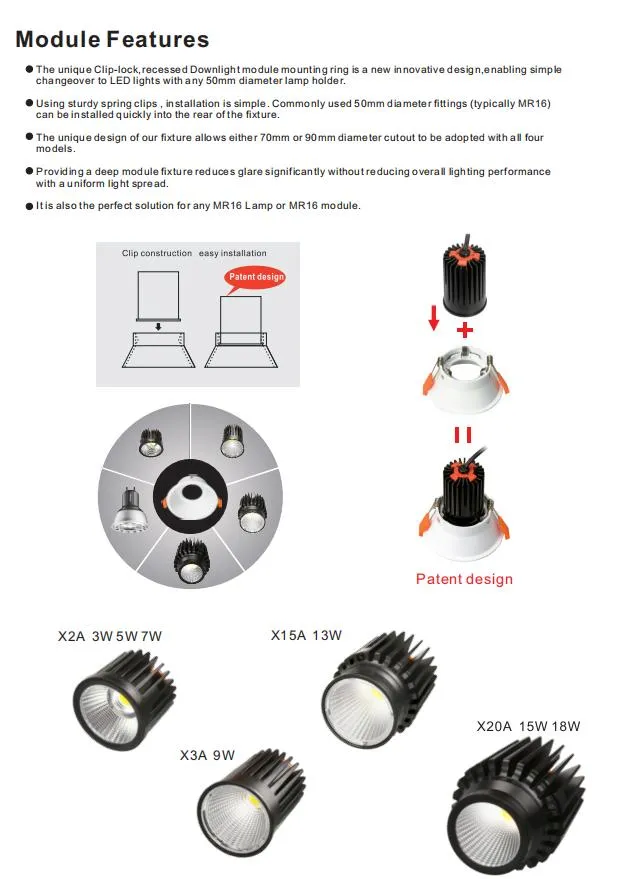 Module Features

● The unique Clip-lock,recessed Downlight module mounting ring is a new innovative design,enabling simple changeover to LED lights with any 50mm diameter lamp holder.

● Using sturdy spring clips , installation is simple. Commonly used 50mm diameter fittings (typically MR16) can be installed quickly into the rear of the fixture.

● The unique design of our fixture allows either 70mm or 90mm diameter cutout to be adopted with all four models.

● Providing a deep module fixture reduces glare significantly without reducing overall lighting performance with a uniform light spread.

● It is also the perfect solution for any MR16 Lamp or MR16 module.

Clip construction easy installation

Patent design

Patent design

X2A 3W 5W 7W

X15A 13W

X3A 9W

X20A 15W 18W